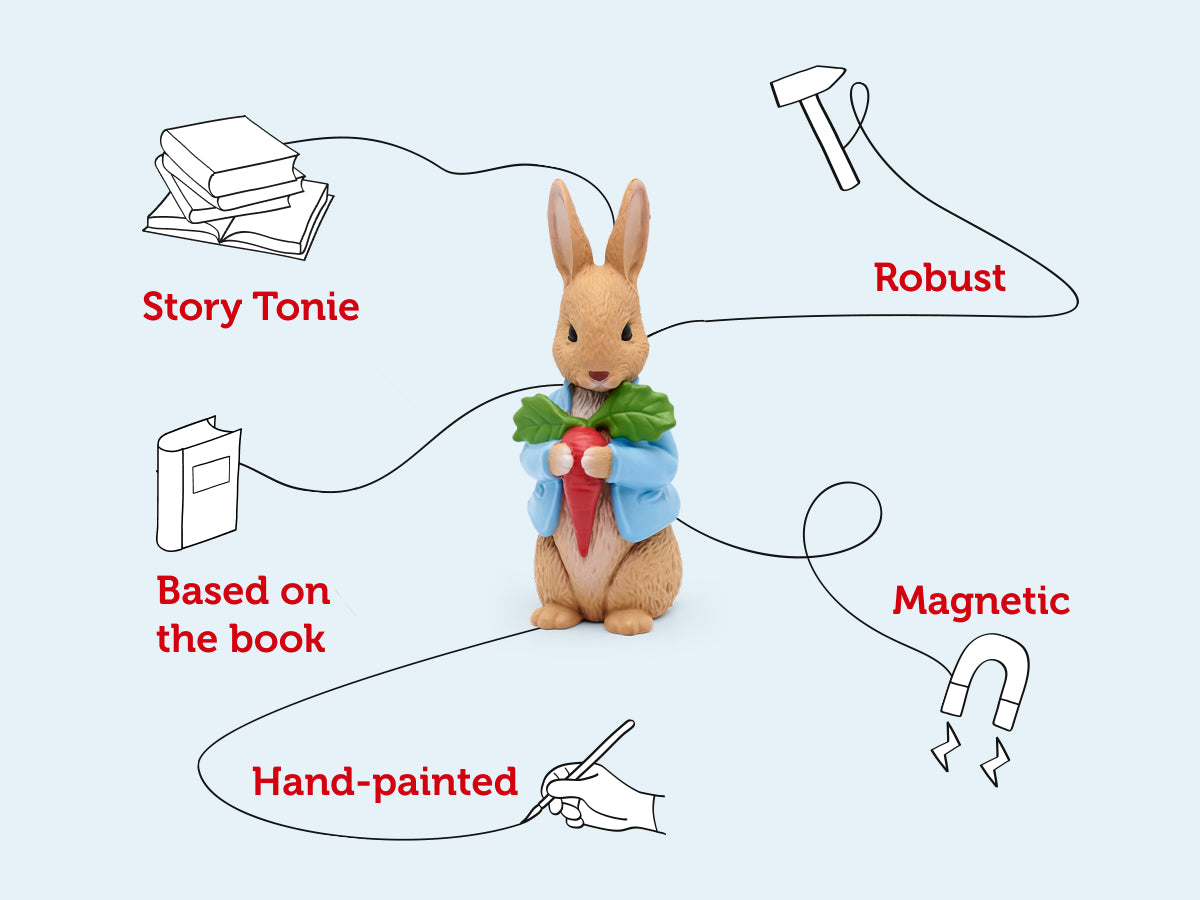 Story Tonie

Robust

Based on the book

Magnetic

Hand-painted